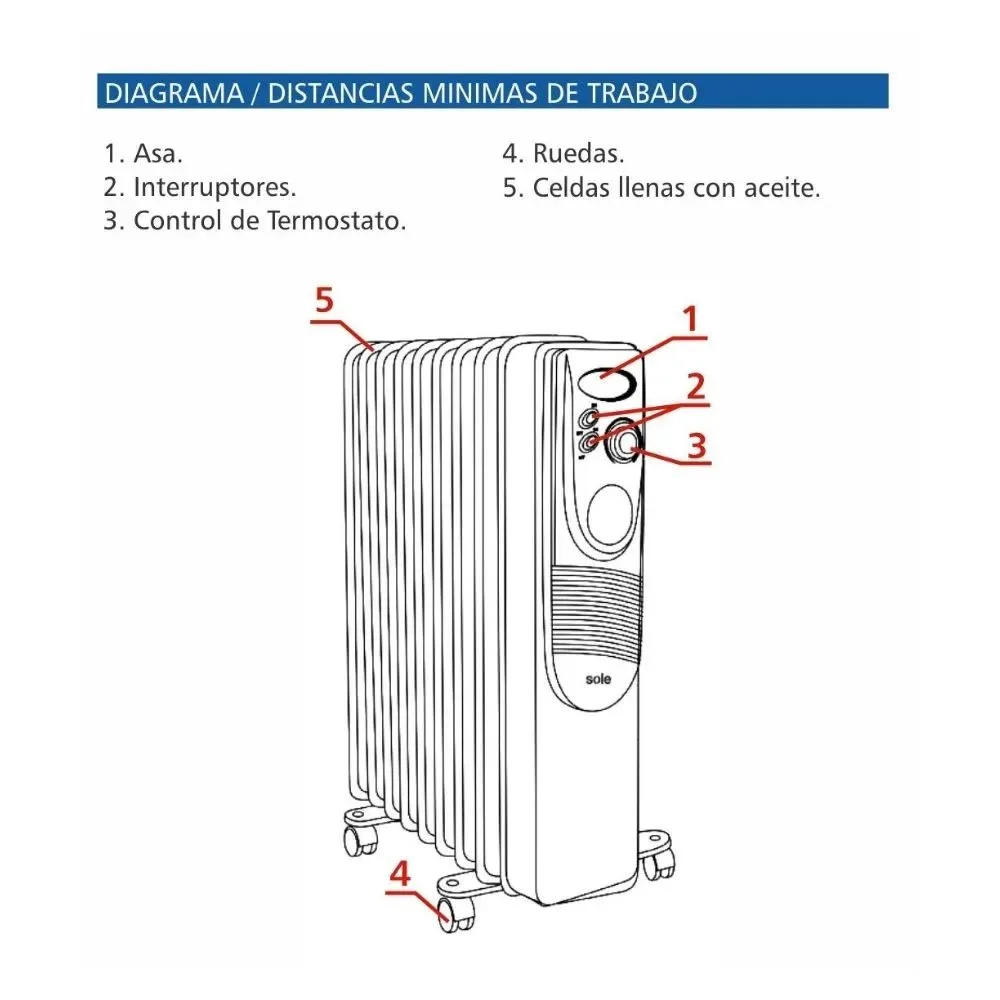 DIAGRAMA / DISTANCIAS MINIMAS DE TRABAJO

1. Asa.
2. Interruptores.
3. Control de Termostato.

4. Ruedas.
5. Celdas llenas con aceite.

5
1
2
3
sole
4